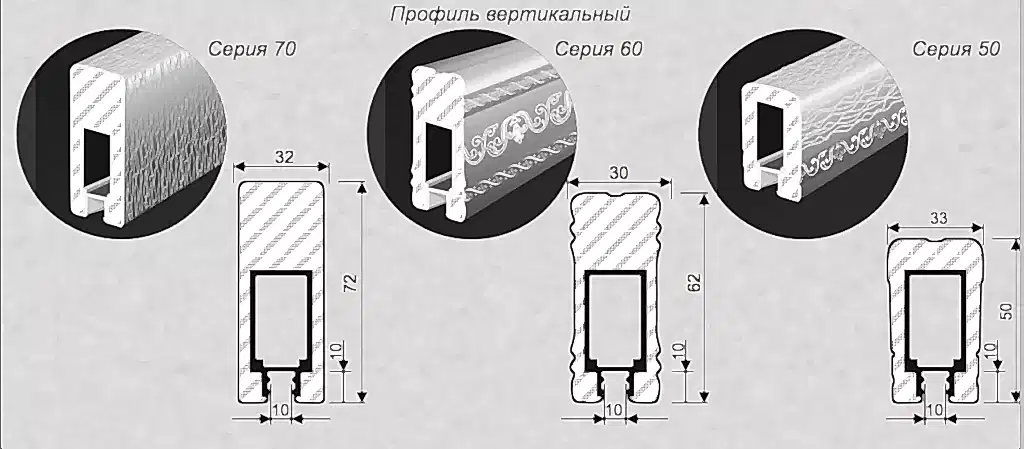 Профиль вертикальный

Серия 70

32

72

10

10

Серия 60

30

62

10

10

Серия 50

33

50

10

10